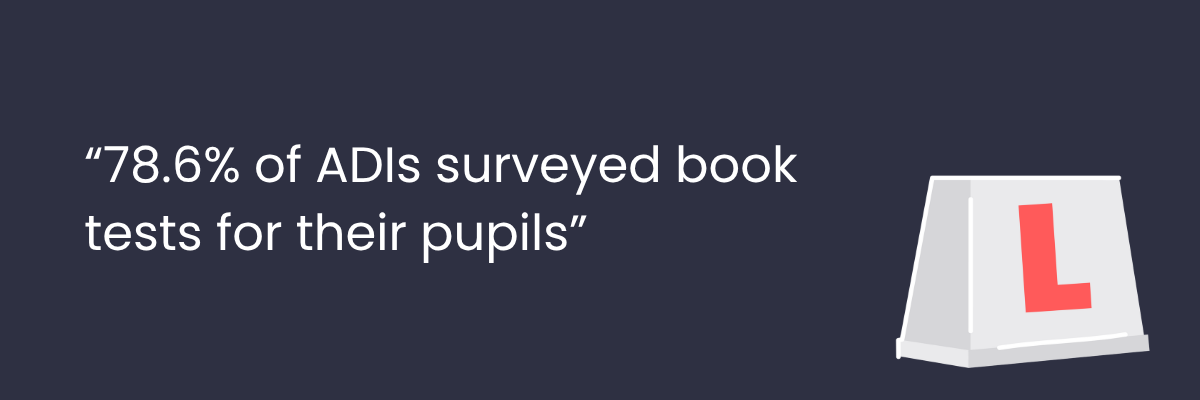 “78.6% of ADIs surveyed book tests for their pupils”

L